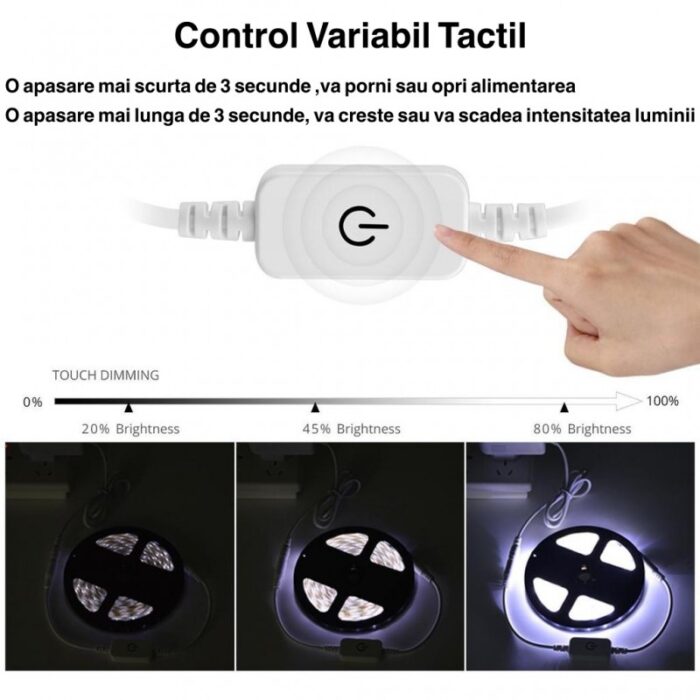 Control Variabil Tactil

O apasare mai scurta de 3 secunde ,va porni sau opri alimentarea
O apasare mai lunga de 3 secunde, va creste sau va scadea intensitatea luminii

TOUCH DIMMING

0%

100%

20% Brightness

45% Brightness

80% Brightness