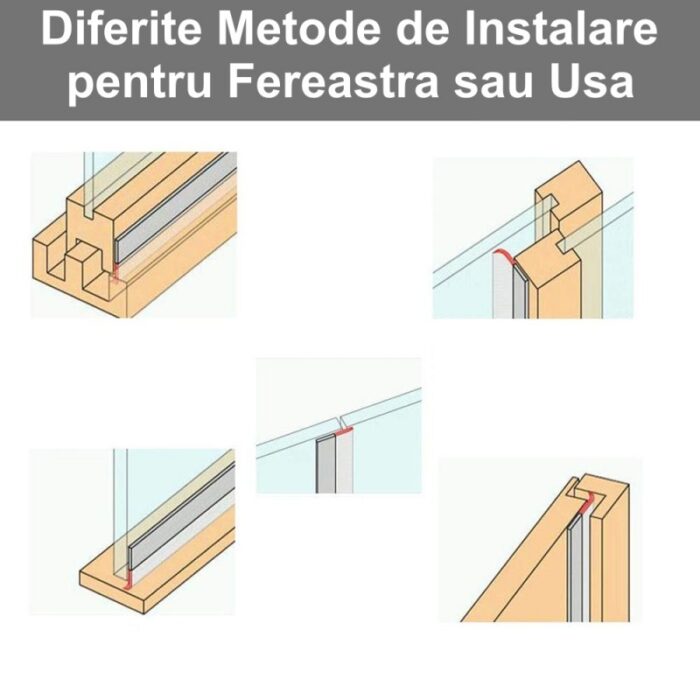 Diferite Metode de Instalare pentru Fereastra sau Usa