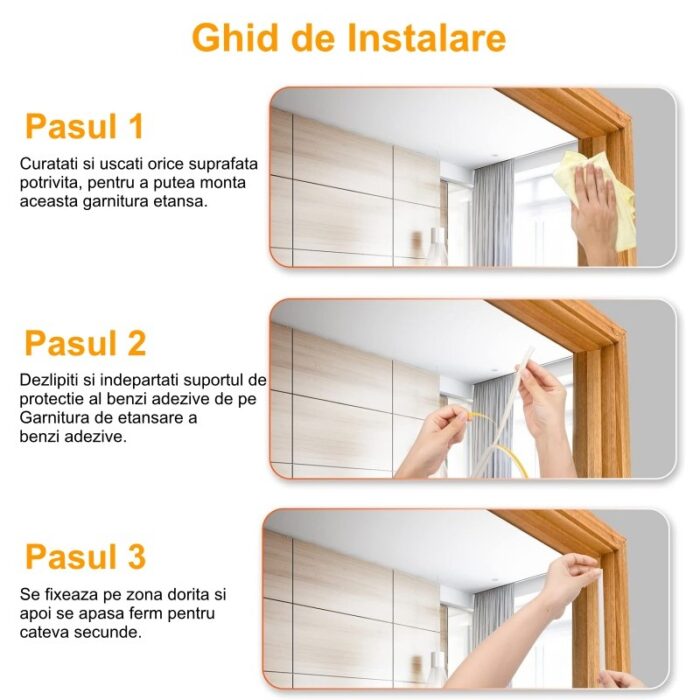 Ghid de Instalare

Pasul 1

Curatati si uscati orice suprafata potrivita, pentru a putea monta aceasta garnitura etansa.

Pasul 2

Dezlipiti si indepartati suportul de protectie al benzi adezive de pe Garnitura de etansare a benzi adezive.

Pasul 3

Se fixeaza pe zona dorita si apoi se apasa ferm pentru cateva secunde.