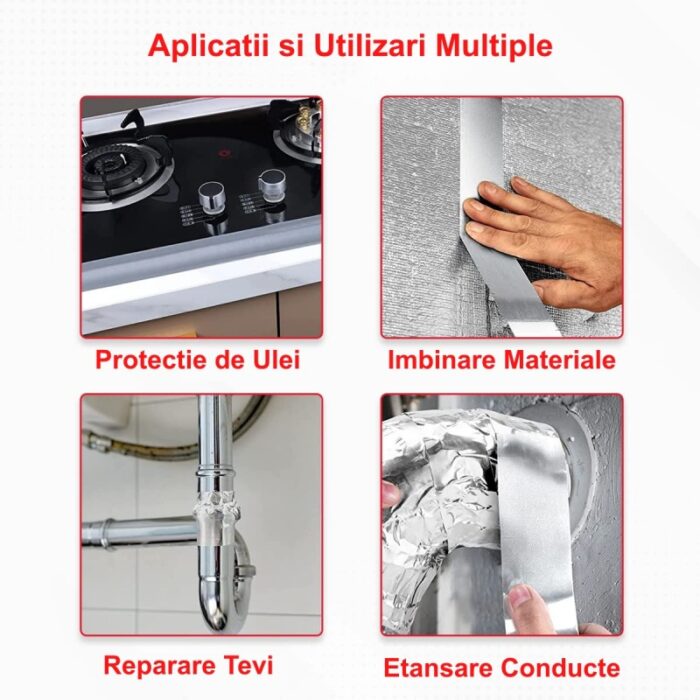 Aplicatii si Utilizari Multiple

Protectie de Ulei

Imbinare Materiale

Reparare Tevi

Etansare Conducte