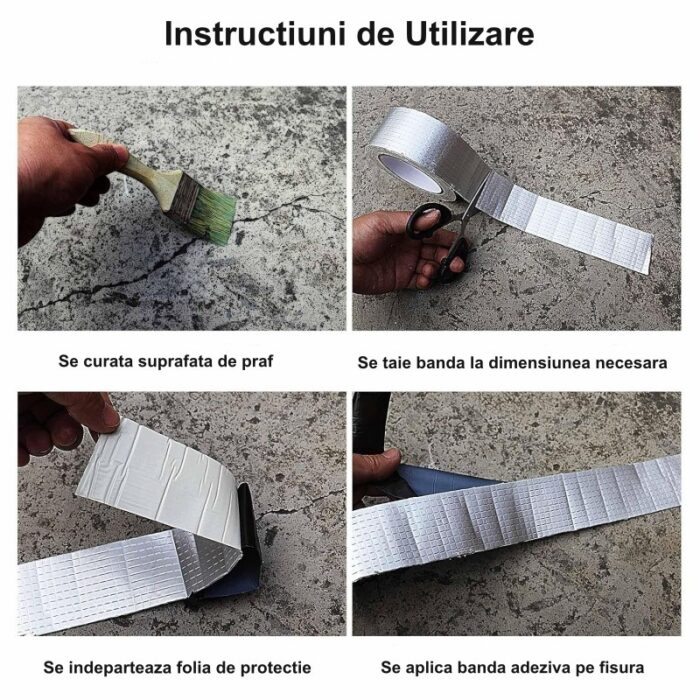 Instructiuni de Utilizare

Se curata suprafata de praf

Se taie banda la dimensiunea necesara

Se indeparteaza folia de protectie

Se aplica banda adeziva pe fisura